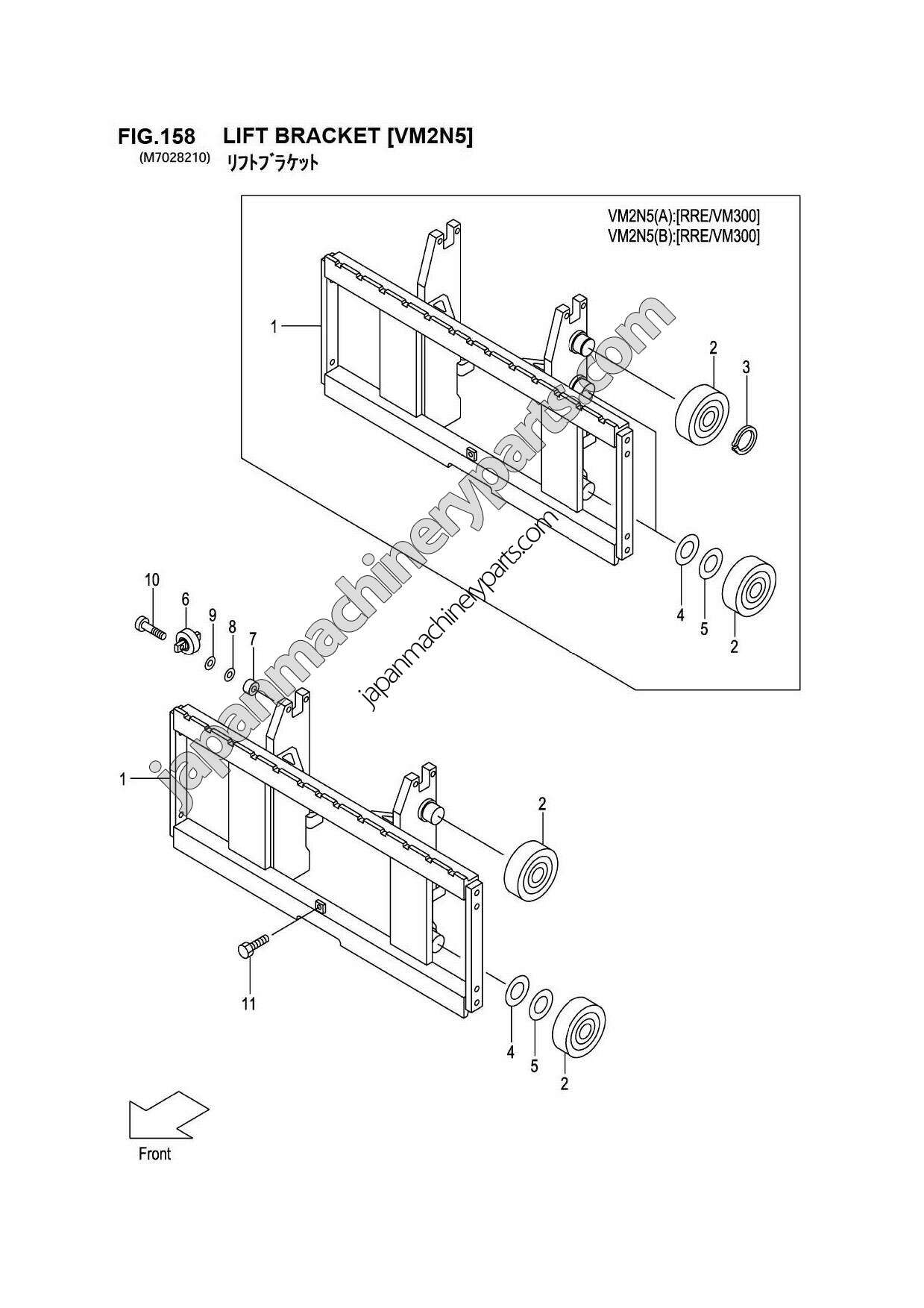 FIG.158 LIFT BRACKET [VM2N5]
(M7028210) ﾘﾌﾄﾌﾞﾗｹｯﾄ

VM2N5(A):[RRE/VM300]
VM2N5(B):[RRE/VM300]

1
2
3
4
5
2

japanmachineryparts.com
japanmachineryparts.com

10
6
9
8
7

1
2
11
4
5
2

Front