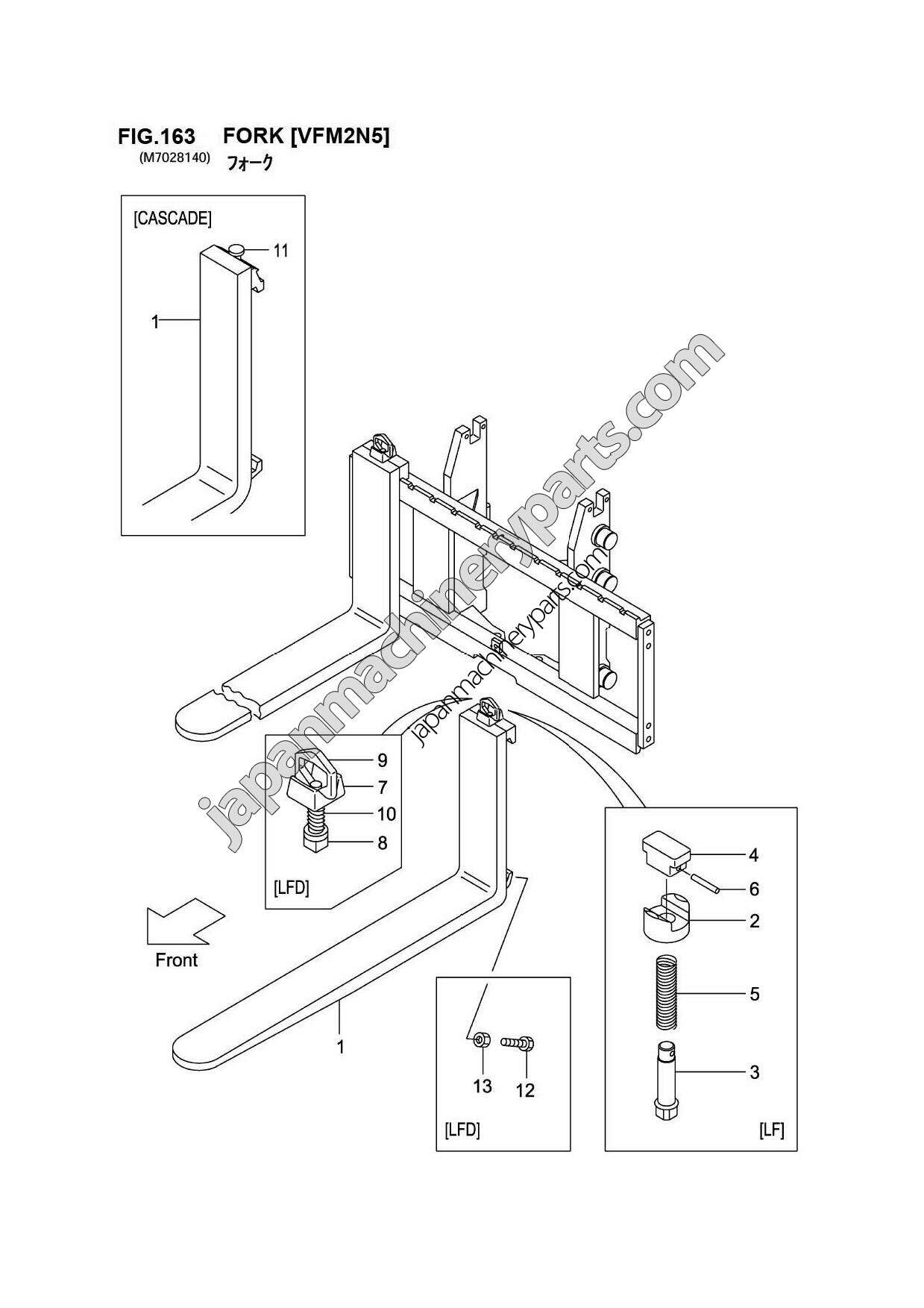 FIG.163 FORK [VFM2N5]
(M7028140) フォーク

[CASCADE]
11
1

japanmachineryparts.com
japanmachineryparts.com

9
7
10
8
[LFD]

Front

1

13
12
[LFD]

4
6
2
5
3
[LF]