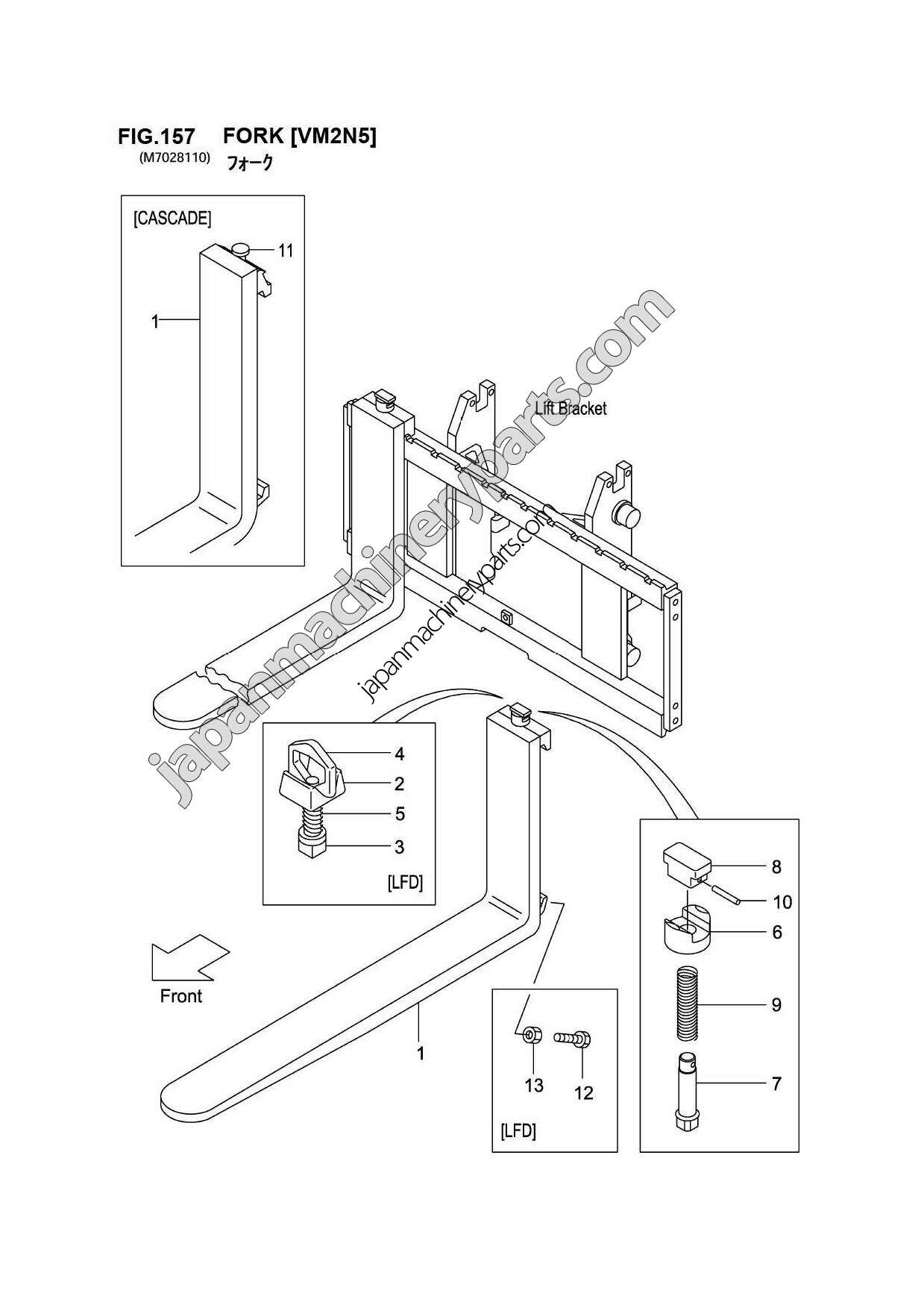 FIG.157 FORK [VM2N5]
(M7028110) フォーク

[CASCADE]
11
1

Lift Bracket

japanmachineryparts.com
japanmachineryparts.com

4
2
5
3
[LFD]

Front

1

13
12
[LFD]

8
10
6
9
7