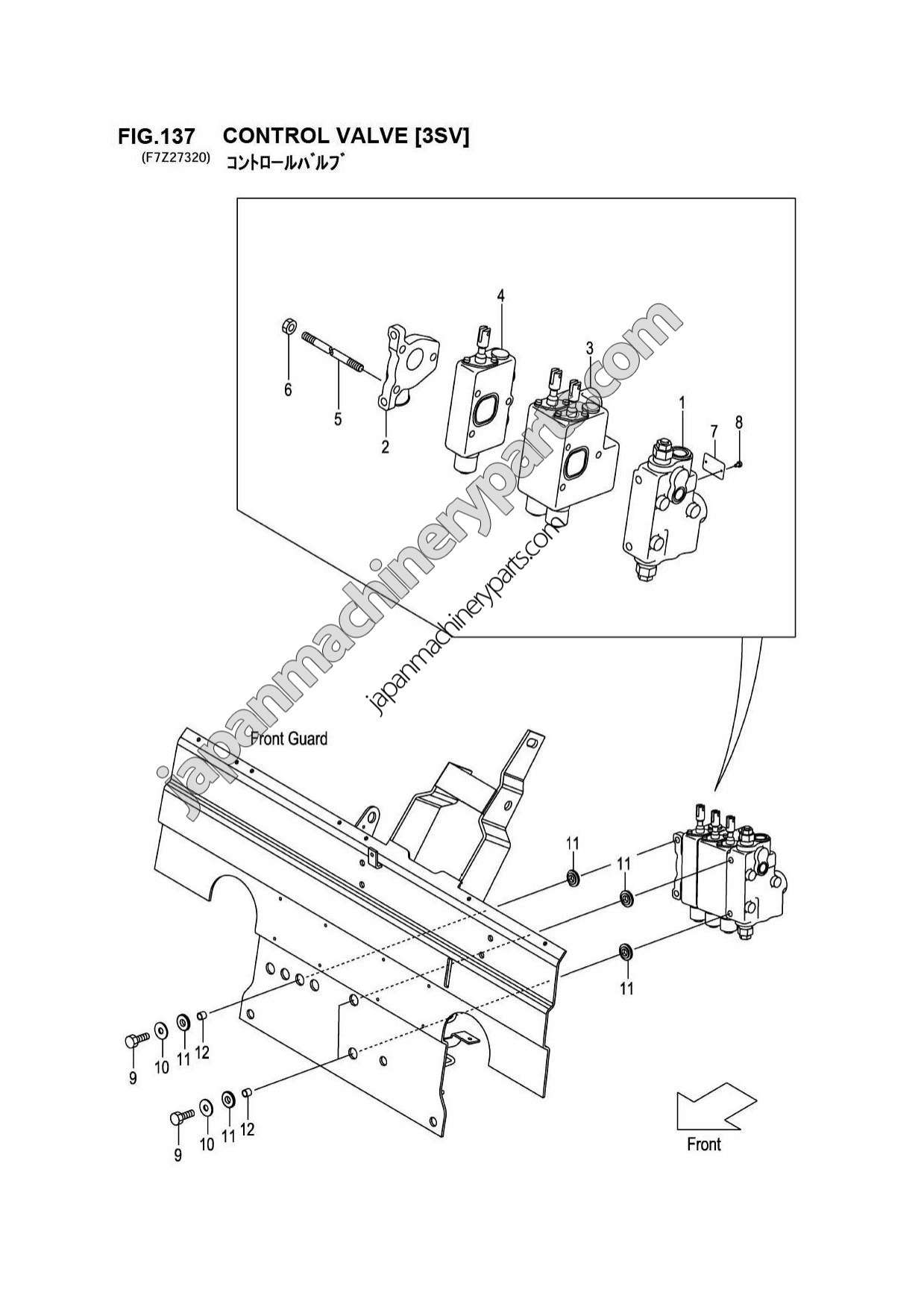 FIG.137 CONTROL VALVE [3SV]
(F7Z27320) ｺﾝﾄﾛｰﾙﾊﾞﾙﾌﾞ

4
3
6
5
2
1
7
8

japanmachineryparts.com
japanmachineryparts.com

Front Guard

11
11
11

9
10
11
12
9
10
11
12

Front